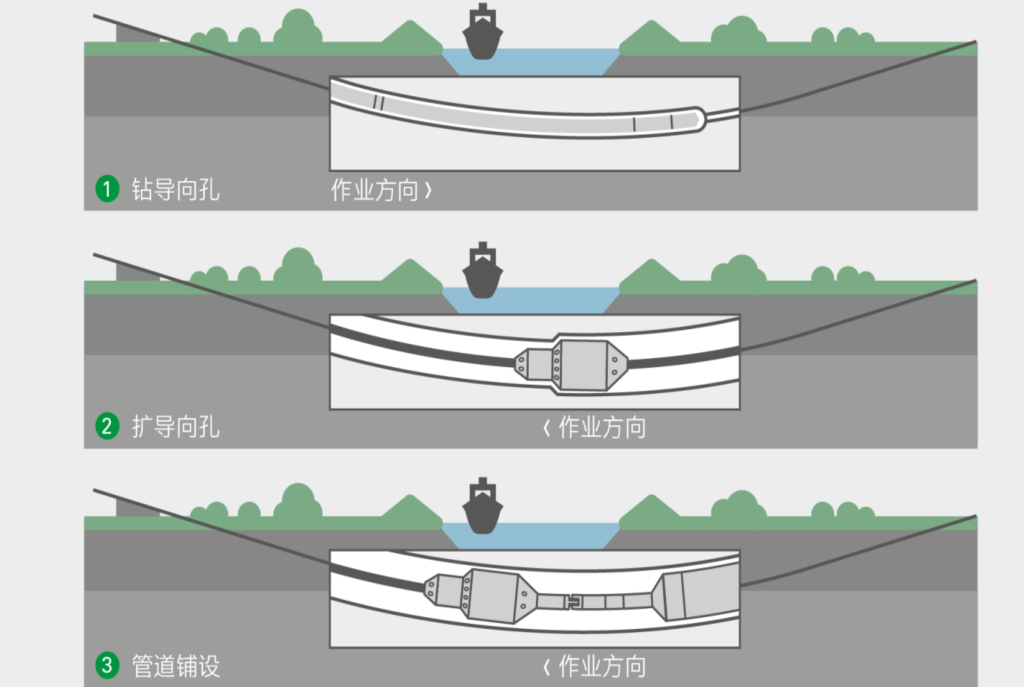 1 钻导向孔

作业方向 ›

2 扩导向孔

‹ 作业方向

3 管道铺设

‹ 作业方向